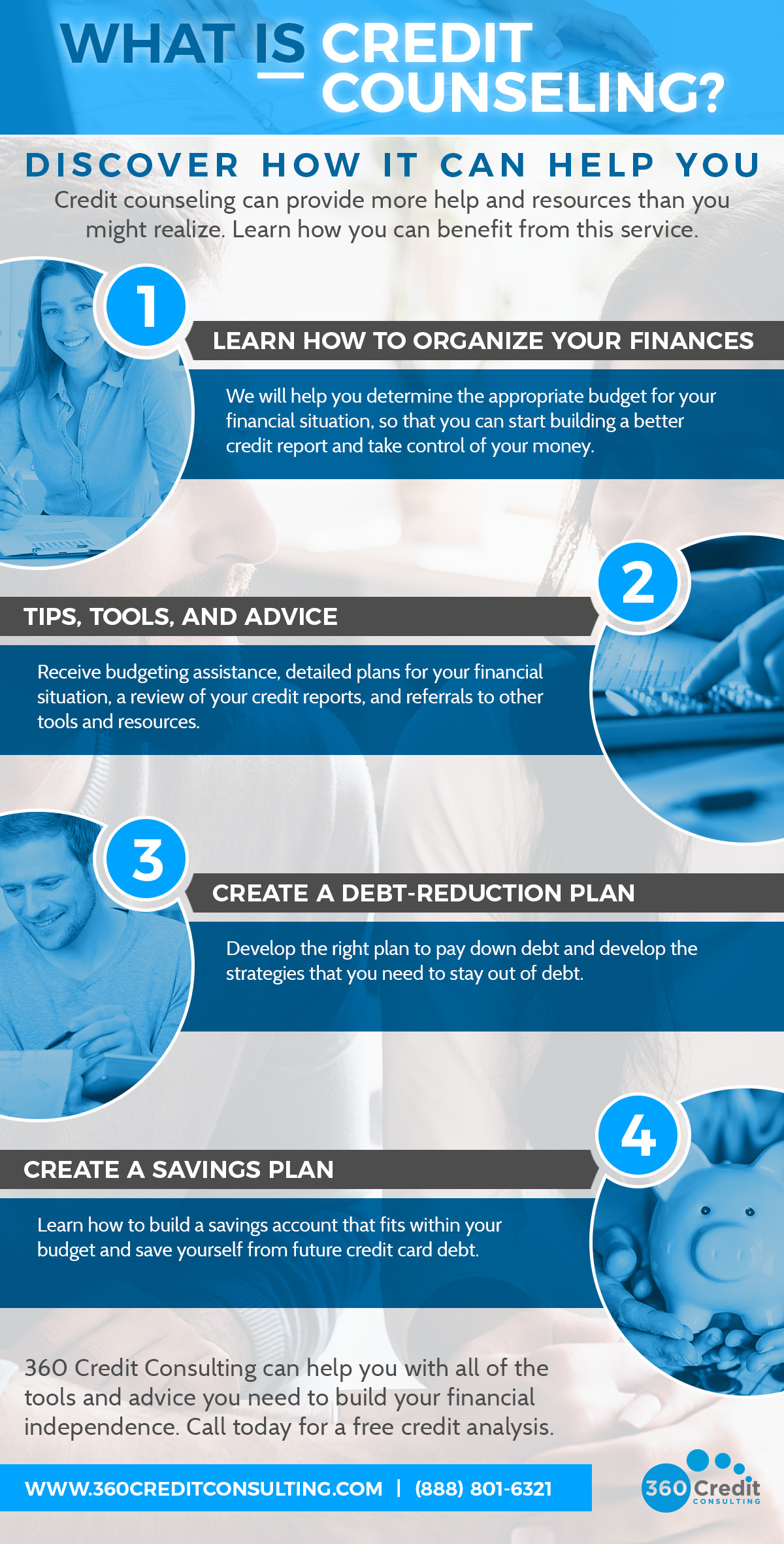 WHAT IS CREDIT COUNSELING?

DISCOVER HOW IT CAN HELP YOU

Credit counseling can provide more help and resources than you might realize. Learn how you can benefit from this service.

1

LEARN HOW TO ORGANIZE YOUR FINANCES

We will help you determine the appropriate budget for your financial situation, so that you can start building a better credit report and take control of your money.

2

TIPS, TOOLS, AND ADVICE

Receive budgeting assistance, detailed plans for your financial situation, a review of your credit reports, and referrals to other tools and resources.

3

CREATE A DEBT-REDUCTION PLAN

Develop the right plan to pay down debt and develop the strategies that you need to stay out of debt.

4

CREATE A SAVINGS PLAN

Learn how to build a savings account that fits within your budget and save yourself from future credit card debt.

360 Credit Consulting can help you with all of the tools and advice you need to build your financial independence. Call today for a free credit analysis.

WWW.360CREDITCONSULTING.COM | (888) 801-6321

360 Credit CONSULTING